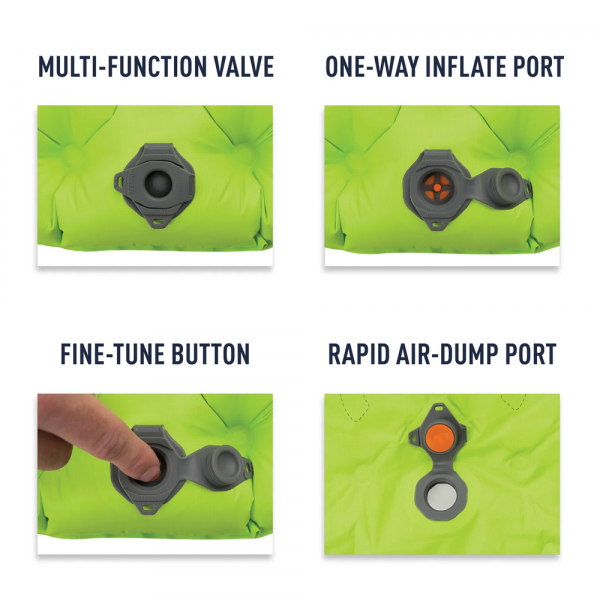 MULTI-FUNCTION VALVE

ONE-WAY INFLATE PORT

FINE-TUNE BUTTON

RAPID AIR-DUMP PORT