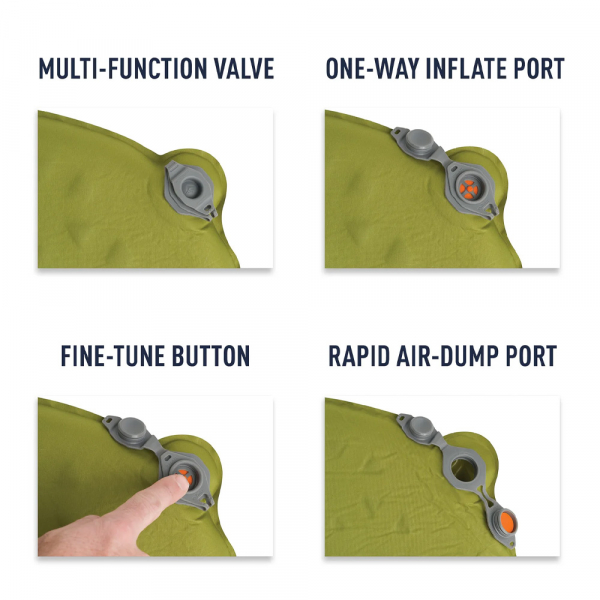 MULTI-FUNCTION VALVE

ONE-WAY INFLATE PORT

FINE-TUNE BUTTON

RAPID AIR-DUMP PORT