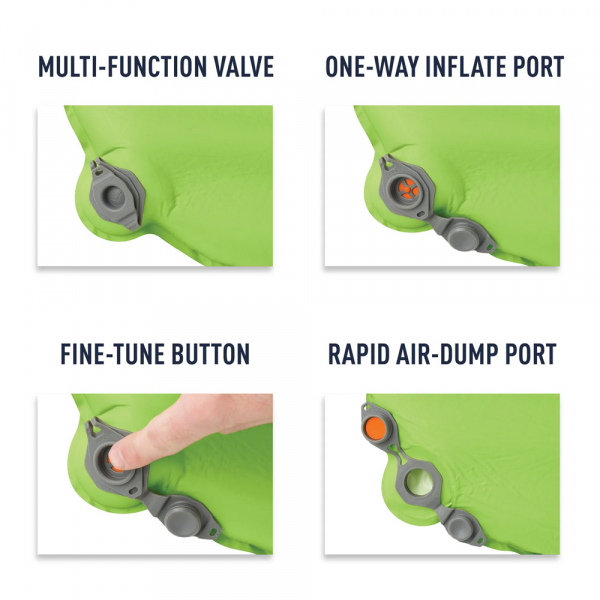 MULTI-FUNCTION VALVE

ONE-WAY INFLATE PORT

FINE-TUNE BUTTON

RAPID AIR-DUMP PORT