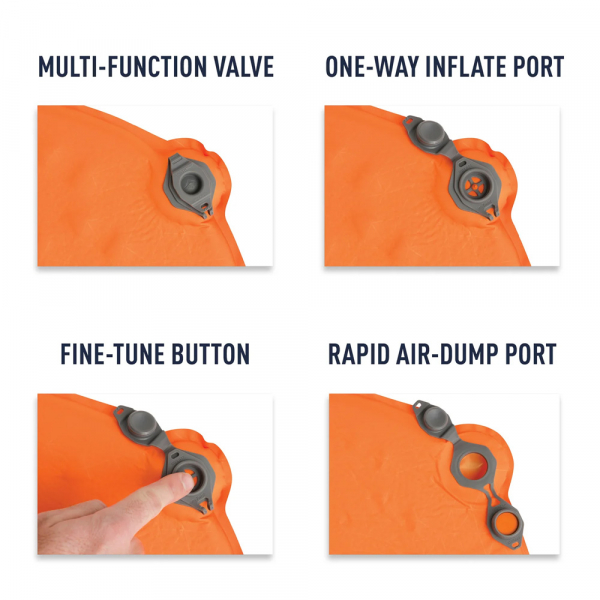 MULTI-FUNCTION VALVE

ONE-WAY INFLATE PORT

FINE-TUNE BUTTON

RAPID AIR-DUMP PORT